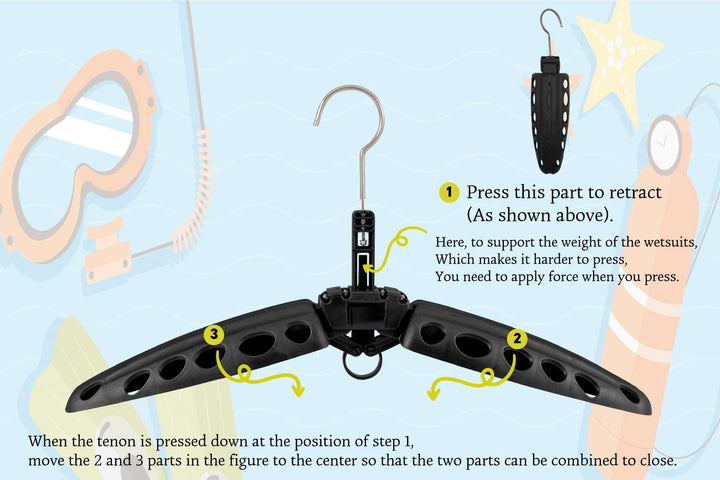 1 Press this part to retract (As shown above).

Here, to support the weight of the wetsuits, Which makes it harder to press, You need to apply force when you press.

3

2

When the tenon is pressed down at the position of step 1, move the 2 and 3 parts in the figure to the center so that the two parts can be combined to close.